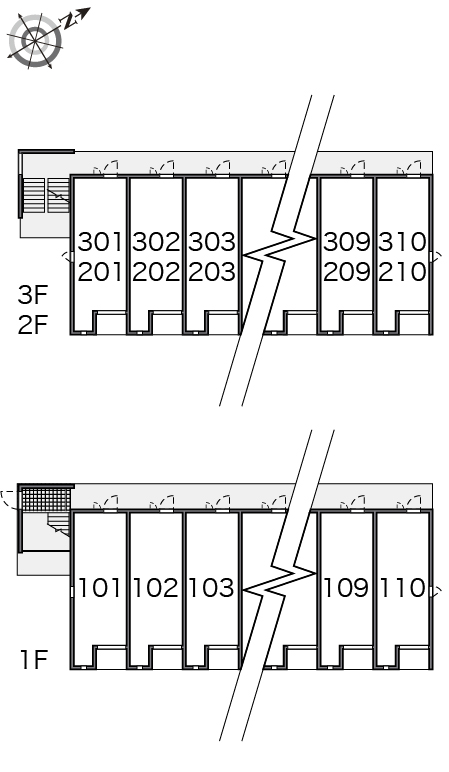 N

301 302 303 309 310
201 202 203 209 210

3F
2F

101 102 103 109 110

1F